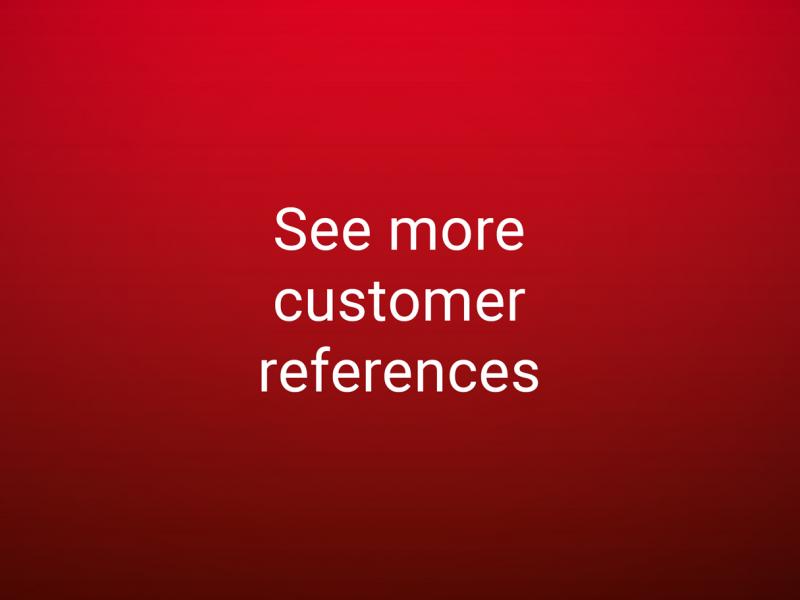 See more customer references